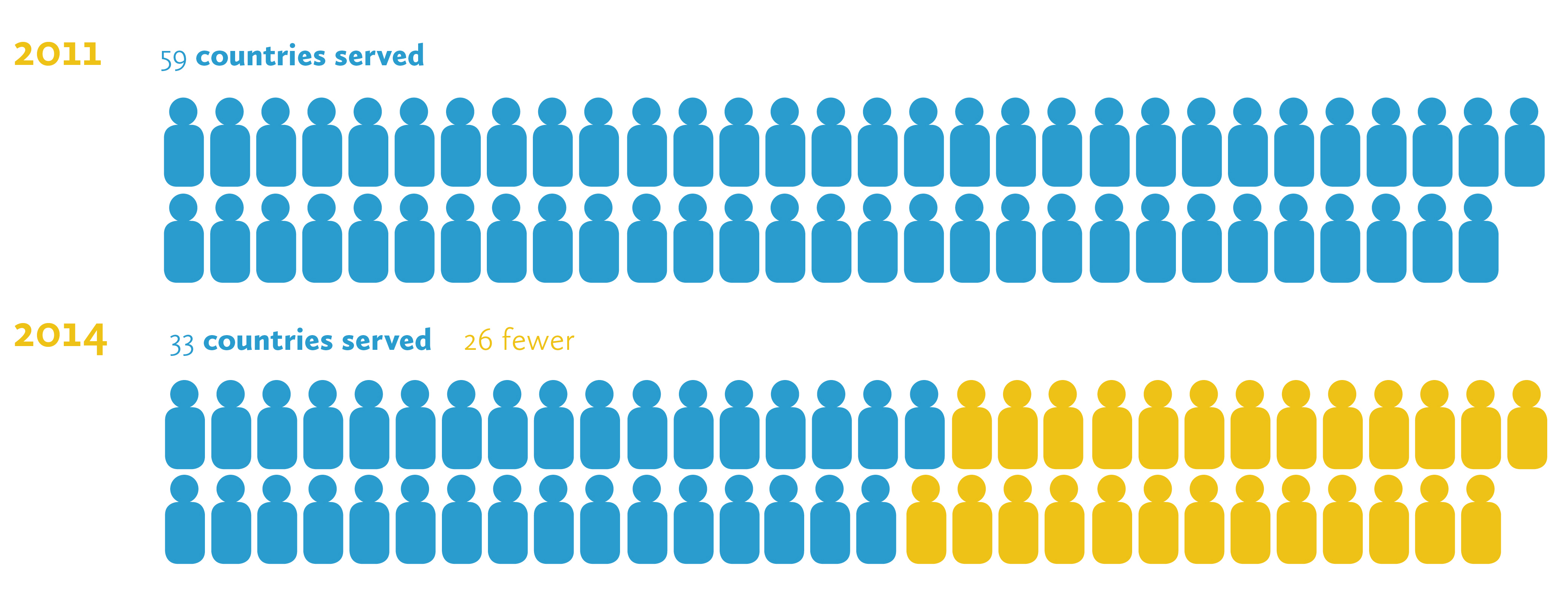 2011

59 countries served

2014

33 countries served 26 fewer