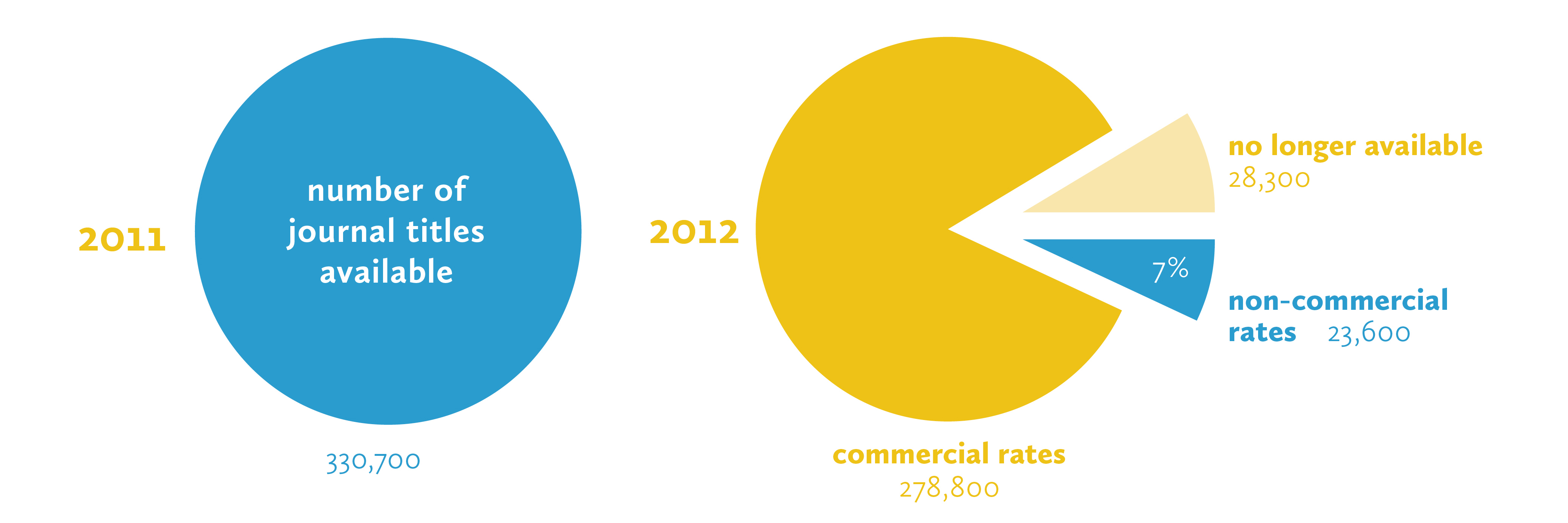 2011

number of journal titles available

330,700

2012

no longer available
28,300

7%

non-commercial rates 23,600

commercial rates
278,800